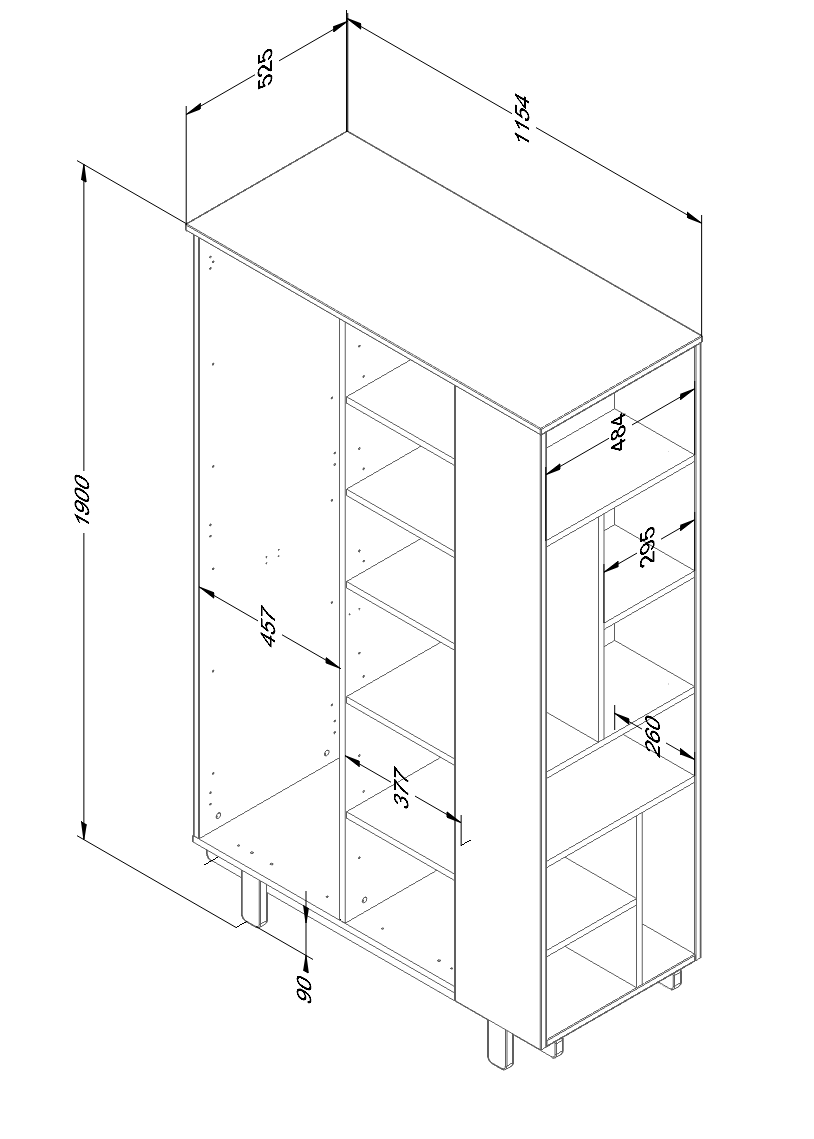 525
1154
1900
484
295
457
260
377
90