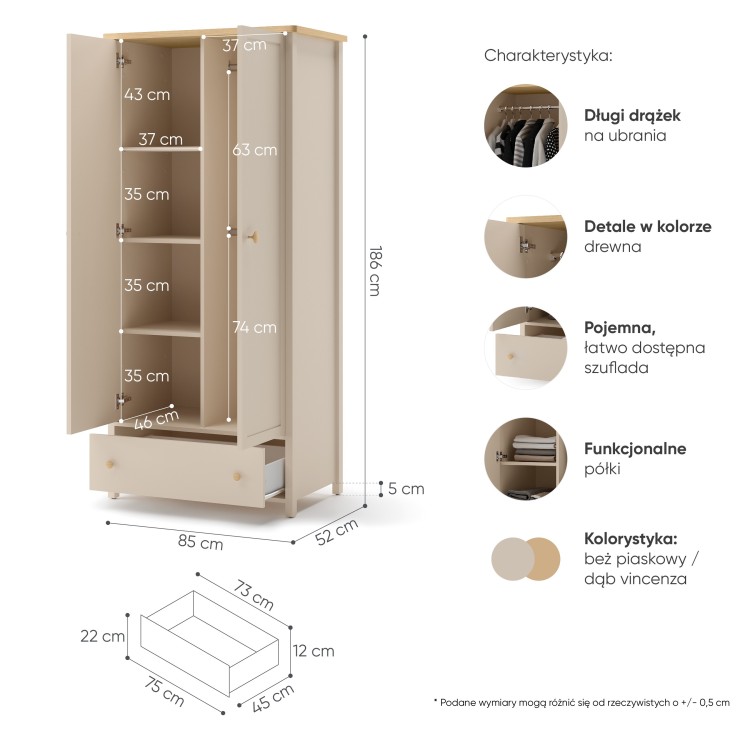 37 cm
43 cm
37 cm
63 cm
35 cm
35 cm
74 cm
35 cm
46 cm
186 cm
5 cm
85 cm
52 cm
73 cm
22 cm
12 cm
75 cm
45 cm

Charakterystyka:

**Długi drążek** na ubrania

**Detale w kolorze** drewna

**Pojemna,** łatwo dostępna szuflada

**Funkcjonalne** półki

**Kolorystyka:** beż piaskowy / dąb vincenza

* Podane wymiary mogą różnić się od rzeczywistych o +/- 0,5 cm